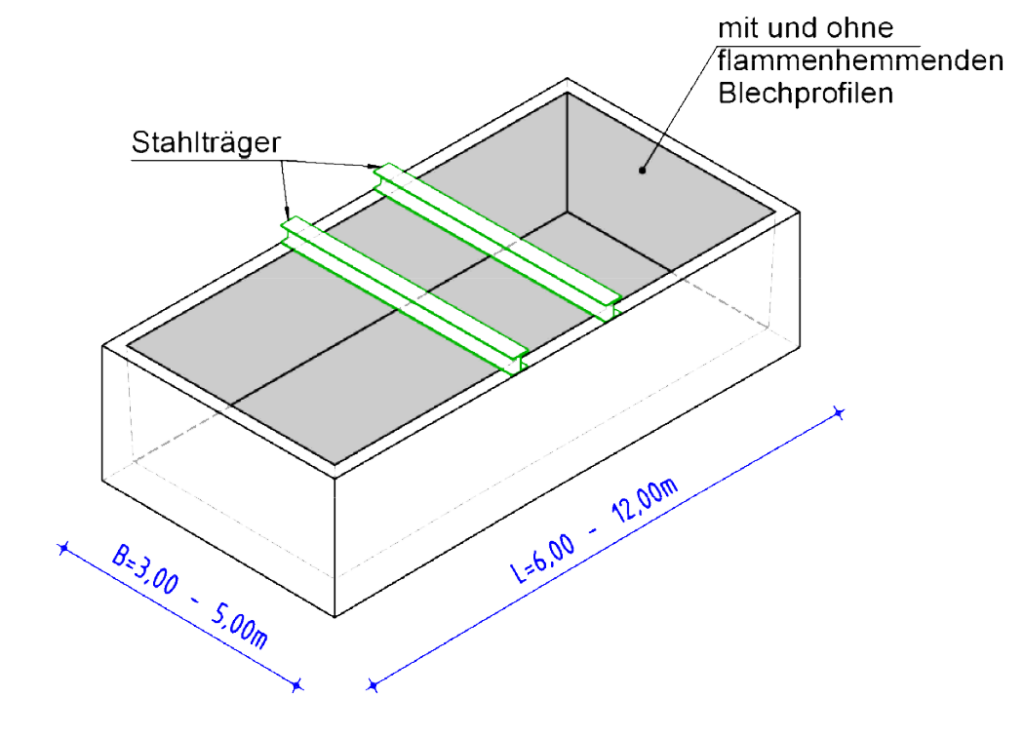 mit und ohne
flammenhemmenden
Blechprofilen

Stahlträger

B=3,00 - 5,00m

L=6,00 - 12,00m