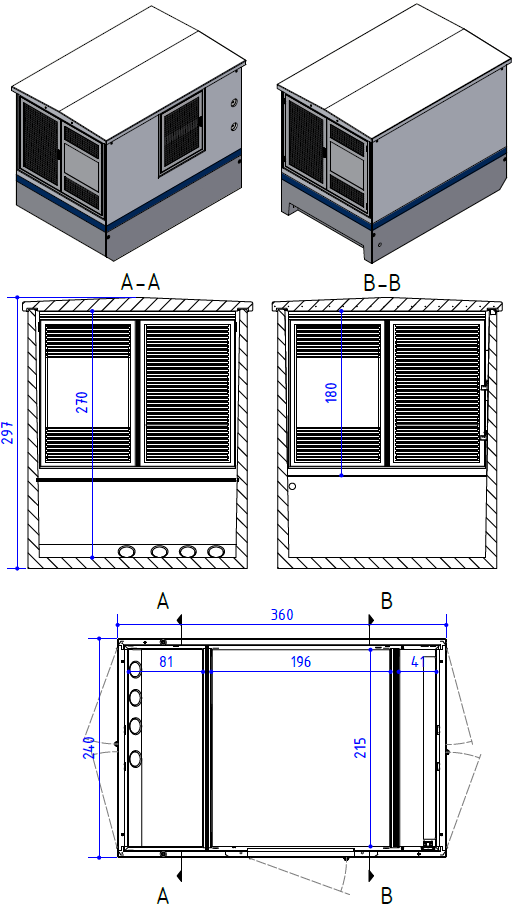 A-A

B-B

297

270

180

A

B

360

81

196

41

240

215

A

B