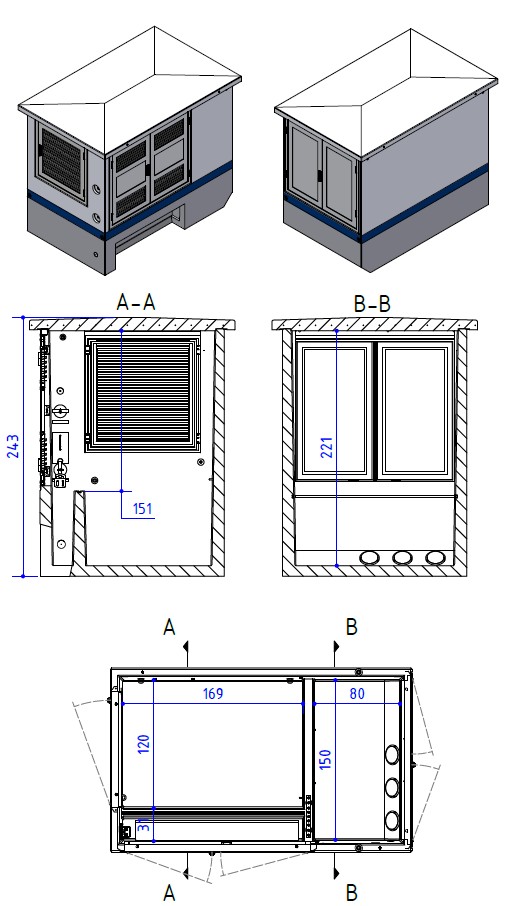 A-A

B-B

243

151

221

A

B

169

80

120

150

31

A

B